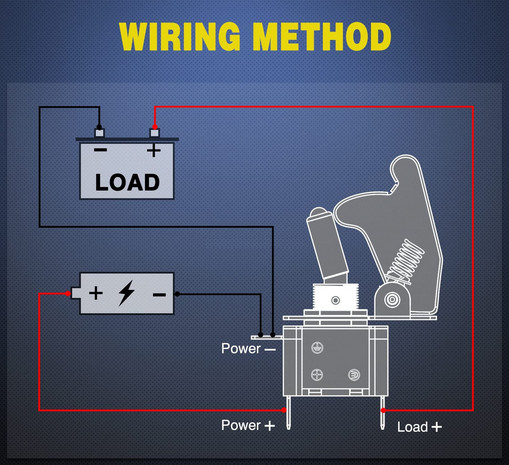 WIRING METHOD

−
+
LOAD

+
−

Power −

Power +

Load +